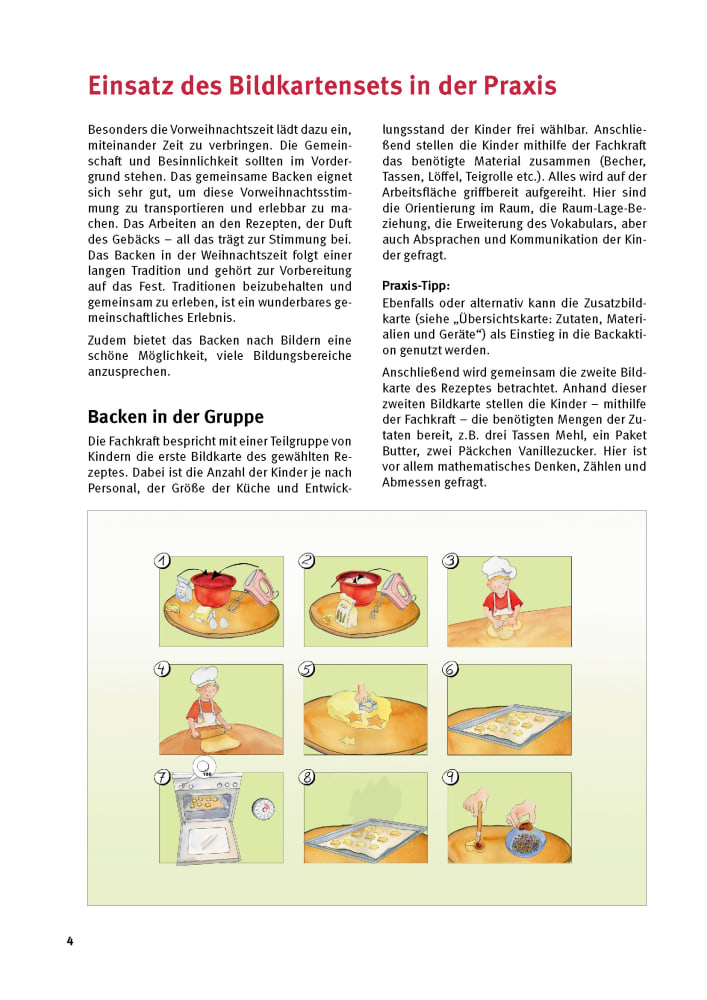 Einsatz des Bildkartensets in der Praxis

Besonders die Vorweihnachtszeit lädt dazu ein, miteinander Zeit zu verbringen. Die Gemeinschaft und Besinnlichkeit sollten im Vordergrund stehen. Das gemeinsame Backen eignet sich sehr gut, um diese Vorweihnachtsstimmung zu transportieren und erlebbar zu machen. Das Arbeiten an den Rezepten, der Duft des Gebäcks – all das trägt zur Stimmung bei. Das Backen in der Weihnachtszeit folgt einer langen Tradition und gehört zur Vorbereitung auf das Fest. Traditionen beizubehalten und gemeinsam zu erleben, ist ein wunderbares gemeinschaftliches Erlebnis.

Zudem bietet das Backen nach Bildern eine schöne Möglichkeit, viele Bildungsbereiche anzusprechen.

Backen in der Gruppe

Die Fachkraft bespricht mit einer Teilgruppe von Kindern die erste Bildkarte des gewählten Rezeptes. Dabei ist die Anzahl der Kinder je nach Personal, der Größe der Küche und Entwicklungsstand der Kinder frei wählbar. Anschließend stellen die Kinder mithilfe der Fachkraft das benötigte Material zusammen (Becher, Tassen, Löffel, Teigrolle etc.). Alles wird auf der Arbeitsfläche griffbereit aufgereiht. Hier sind die Orientierung im Raum, die Raum-Lage-Beziehung, die Erweiterung des Vokabulars, aber auch Absprachen und Kommunikation der Kinder gefragt.

Praxis-Tipp:
Ebenfalls oder alternativ kann die Zusatzbildkarte (siehe „Übersichtskarte: Zutaten, Materialien und Geräte“) als Einstieg in die Backaktion genutzt werden.

Anschließend wird gemeinsam die zweite Bildkarte des Rezeptes betrachtet. Anhand dieser zweiten Bildkarte stellen die Kinder – mithilfe der Fachkraft – die benötigten Mengen der Zutaten bereit, z.B. drei Tassen Mehl, ein Paket Butter, zwei Päckchen Vanillezucker. Hier ist vor allem mathematisches Denken, Zählen und Abmessen gefragt.

1 2 3 4 5 6 7 8 9

4