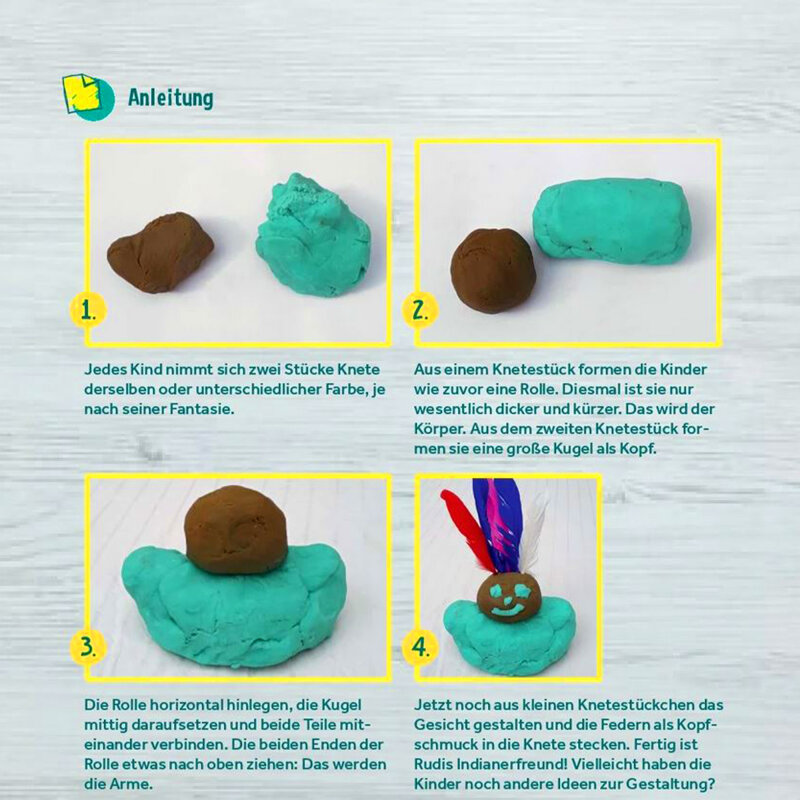 Anleitung

1.

Jedes Kind nimmt sich zwei Stücke Knete derselben oder unterschiedlicher Farbe, je nach seiner Fantasie.

2.

Aus einem Knetestück formen die Kinder wie zuvor eine Rolle. Diesmal ist sie nur wesentlich dicker und kürzer. Das wird der Körper. Aus dem zweiten Knetestück formen sie eine große Kugel als Kopf.

3.

Die Rolle horizontal hinlegen, die Kugel mittig daraufsetzen und beide Teile miteinander verbinden. Die beiden Enden der Rolle etwas nach oben ziehen: Das werden die Arme.

4.

Jetzt noch aus kleinen Knetestückchen das Gesicht gestalten und die Federn als Kopfschmuck in die Knete stecken. Fertig ist Rudis Indianerfreund! Vielleicht haben die Kinder noch andere Ideen zur Gestaltung?